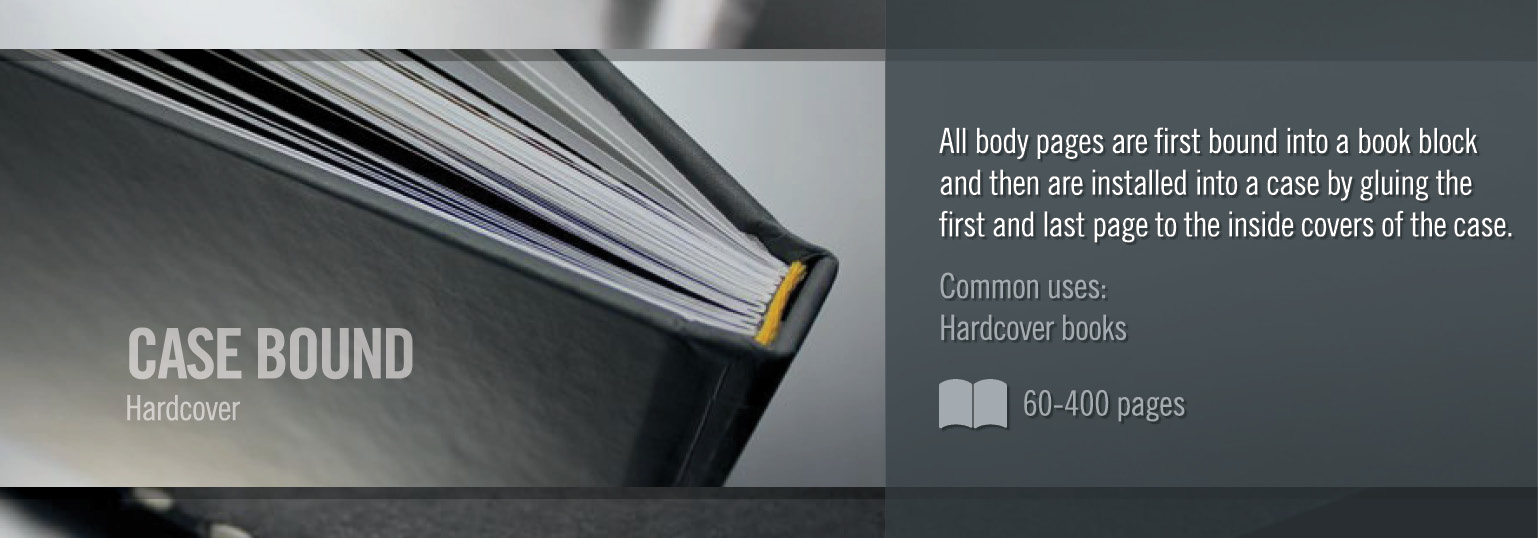 CASE BOUND
Hardcover

All body pages are first bound into a book block and then are installed into a case by gluing the first and last page to the inside covers of the case.

Common uses:
Hardcover books

60-400 pages