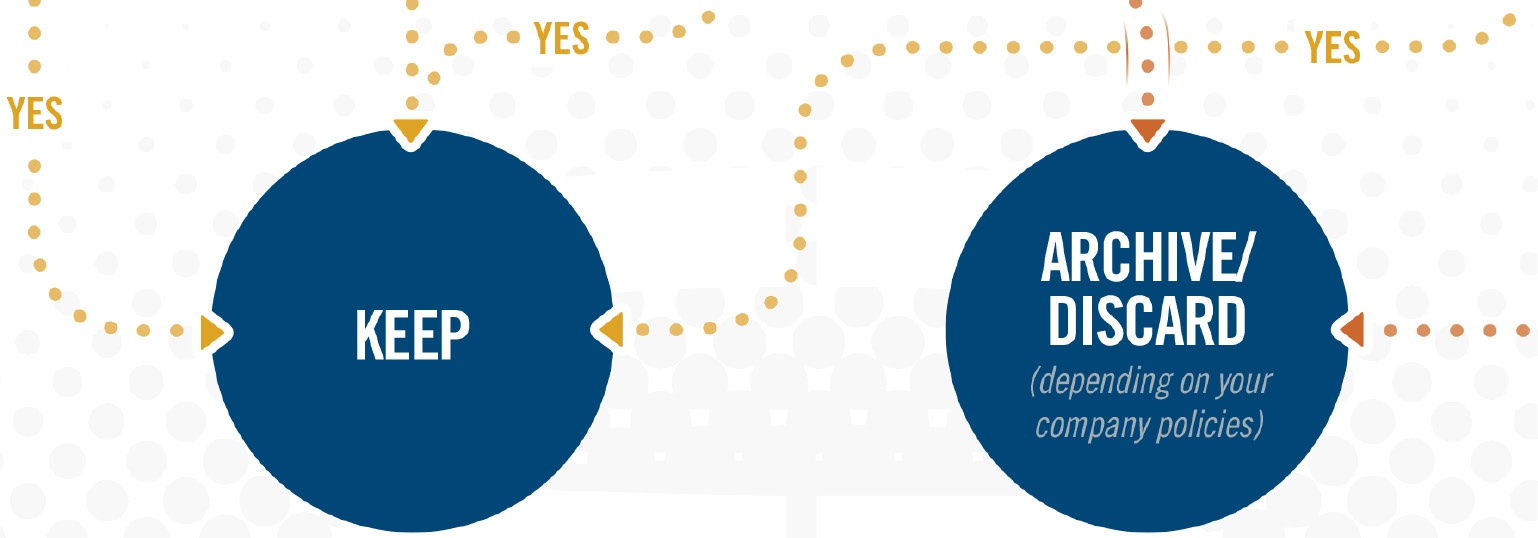 YES

YES

YES

KEEP

ARCHIVE/ DISCARD

(depending on your company policies)